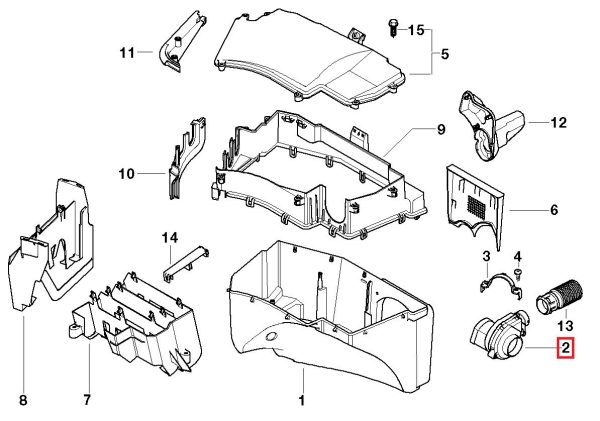 11
15
5
12
9
10
6
14
3
4
13
2
8
7
1