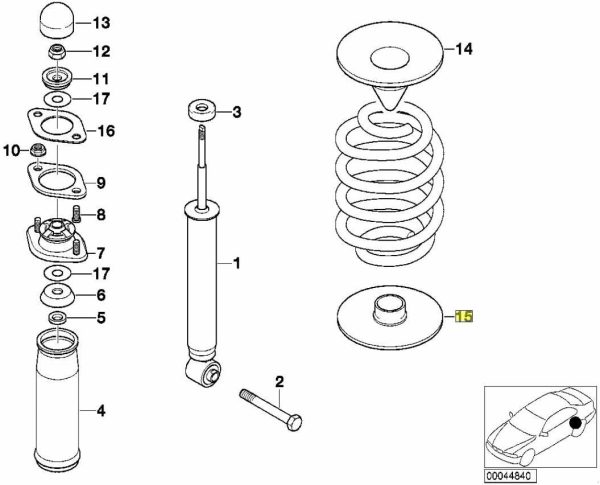 13
12
11
17
16
10
9
8
7
17
6
5
4
3
1
2
14
15
00044840