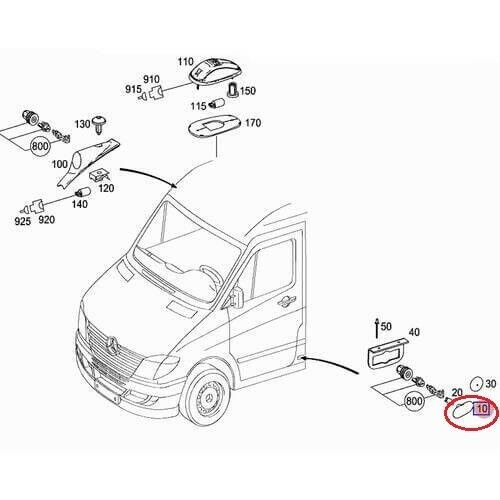 110
910
915
150
115
170
130
800
100
120
140
925
920
50
40
30
20
800
10