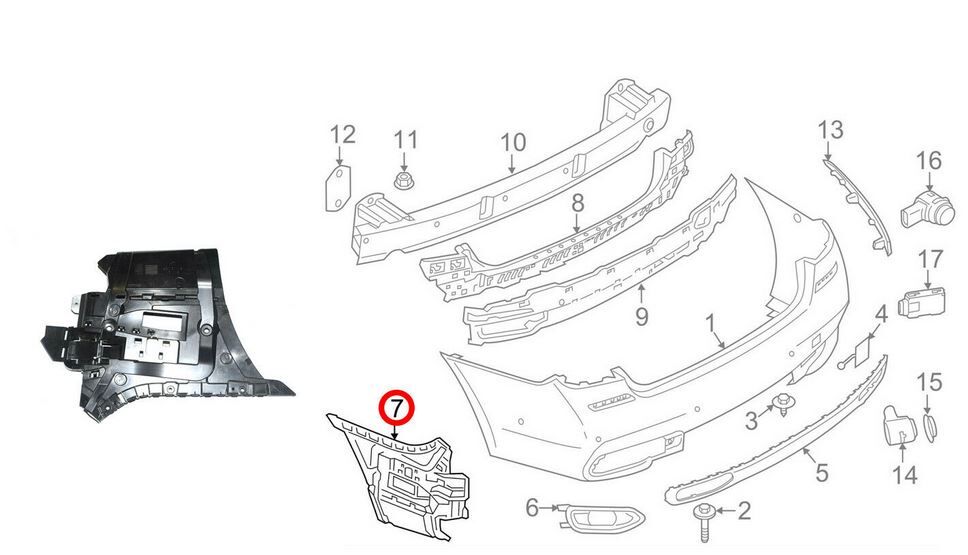 12
11
10
13
16
8
17
9
4
1
15
7
3
14
5
6
2