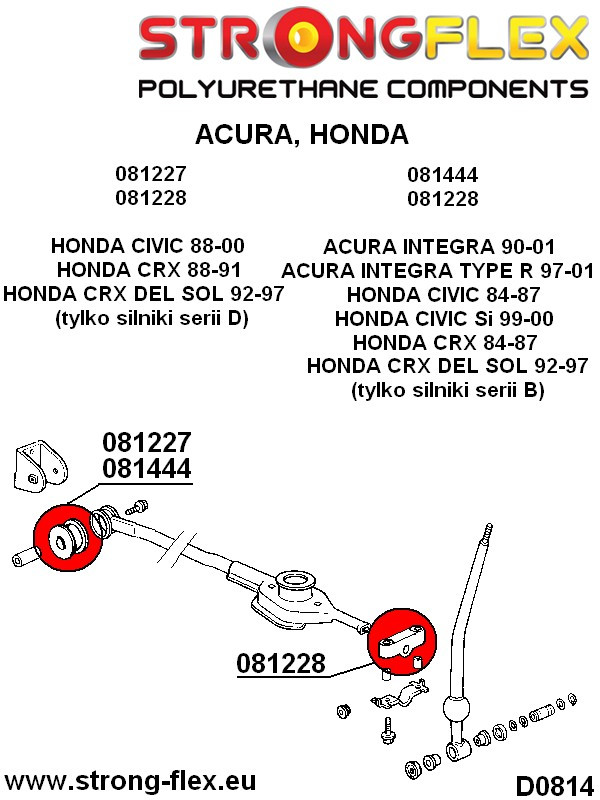 STRONGFLEX
POLYURETHANE COMPONENTS

ACURA, HONDA

081227
081228

HONDA CIVIC 88-00
HONDA CRX 88-91
HONDA CRX DEL SOL 92-97
(tylko silniki serii D)

081444
081228

ACURA INTEGRA 90-01
ACURA INTEGRA TYPE R 97-01
HONDA CIVIC 84-87
HONDA CIVIC Si 99-00
HONDA CRX 84-87
HONDA CRX DEL SOL 92-97
(tylko silniki serii B)

081227
081444

081228

www.strong-flex.eu

D0814