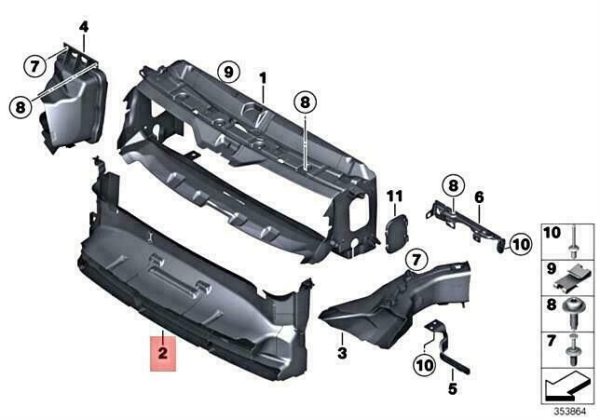 4
7
8
9
1
8
11
8
6
10
7
2
3
10
5
10
9
8
7
353864