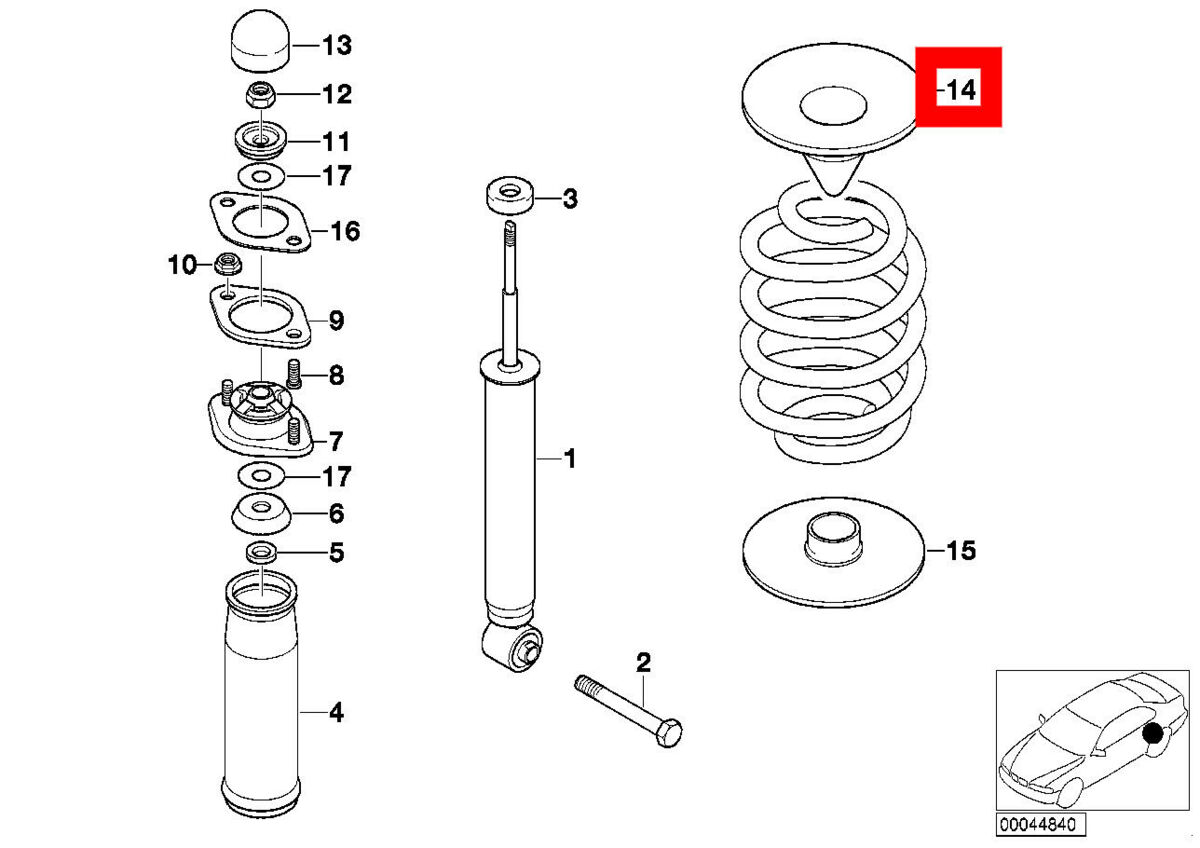 13
12
11
17
16
10
9
8
7
17
6
5
4
3
1
2
14
15
00044840