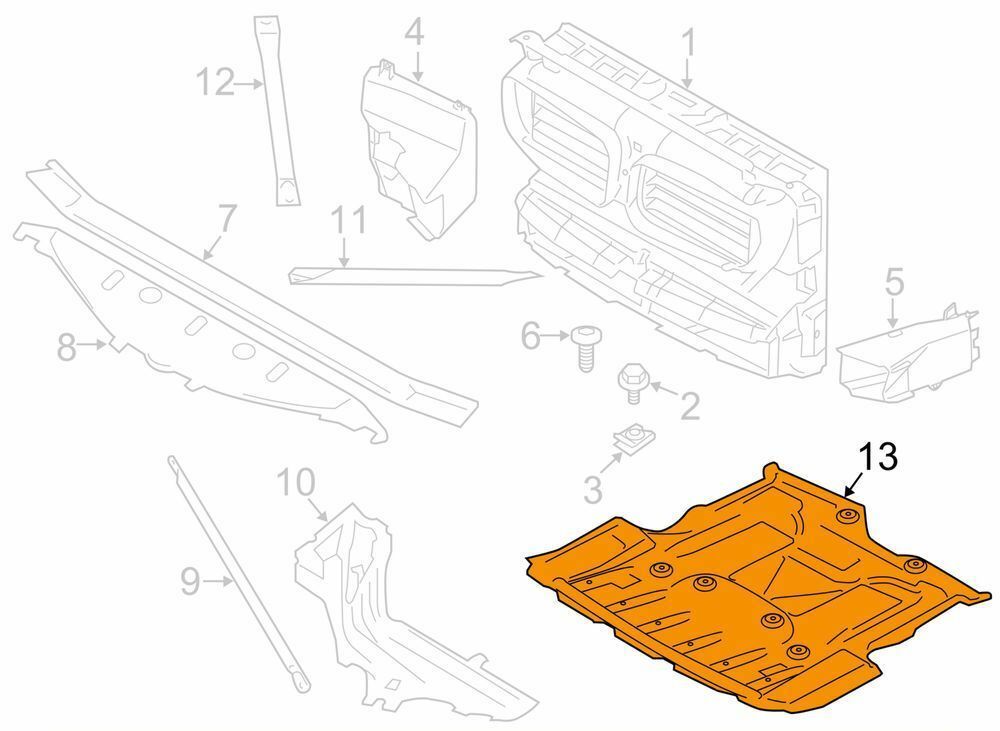 12
4
1
7
11
5
8
6
2
3
13
10
9