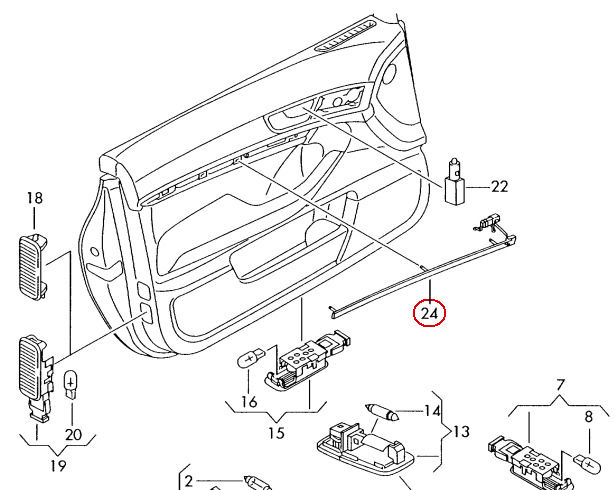 18
22
24
16
15
20
19
14
13
7
8
2