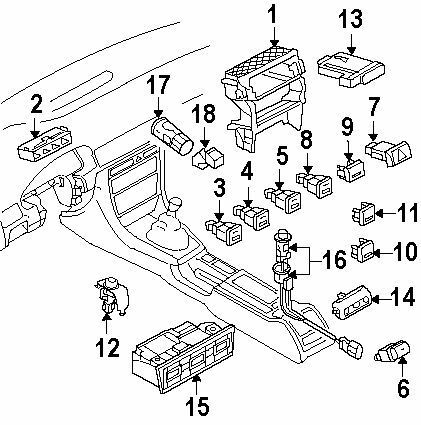 1
13
2
17
18
7
9
8
5
4
3
11
10
16
14
12
15
6