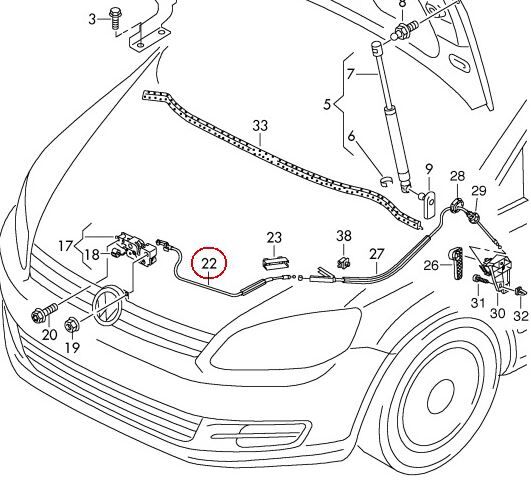 3
8
7
5
6
33
9
28
29
17
18
22
23
38
27
26
31
30
32
20
19