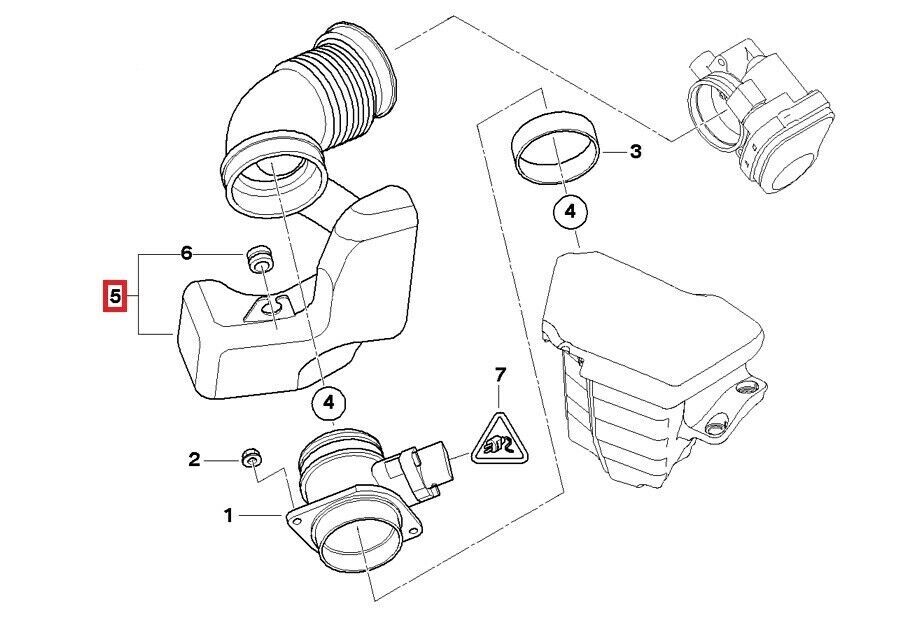 3
4
6
5
4
7
2
1