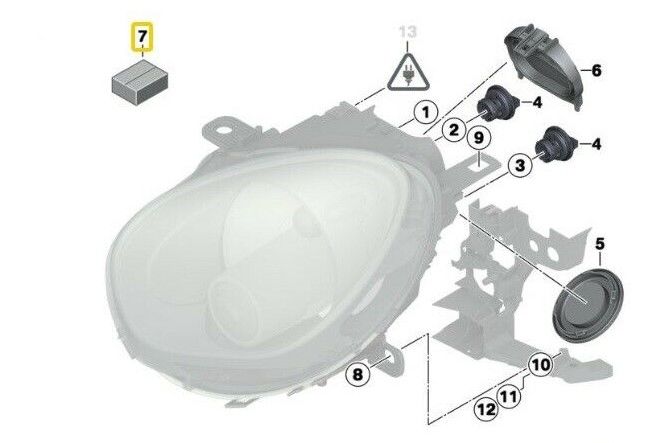 7
13
6
1
4
2
9
4
3
5
8
10
11
12