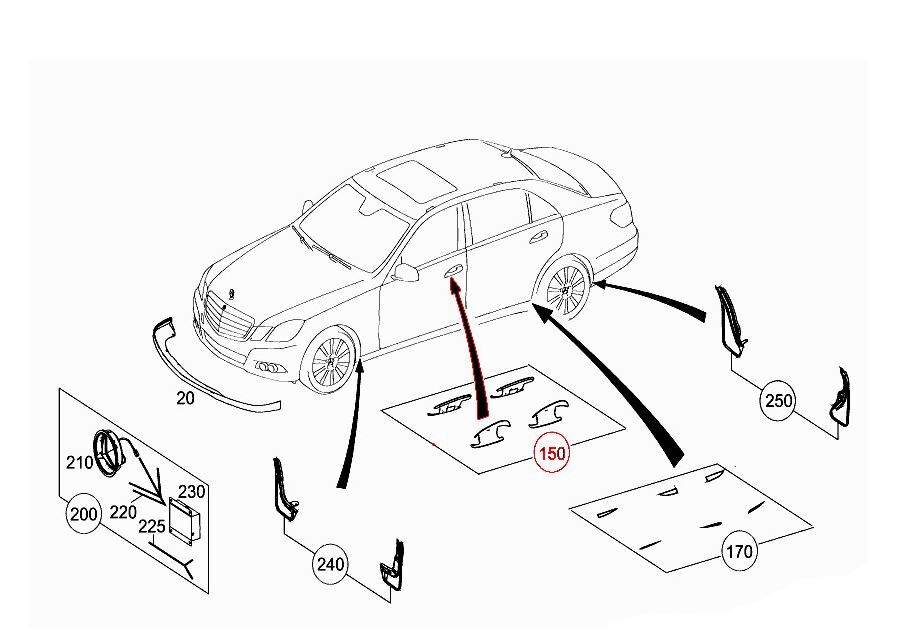 20
210
230
220
225
200
240
150
250
170