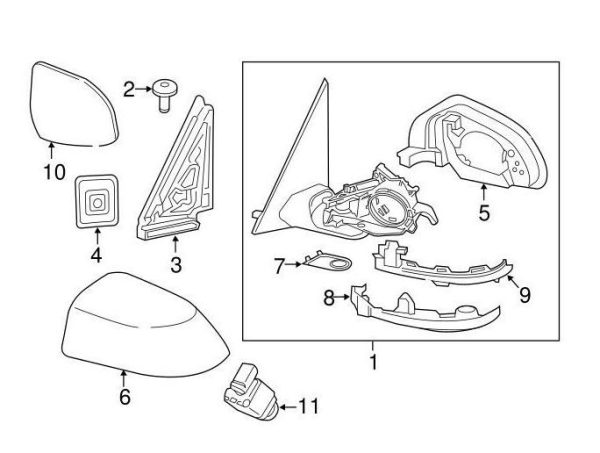 2
10
4
3
5
7
9
8
1
6
11