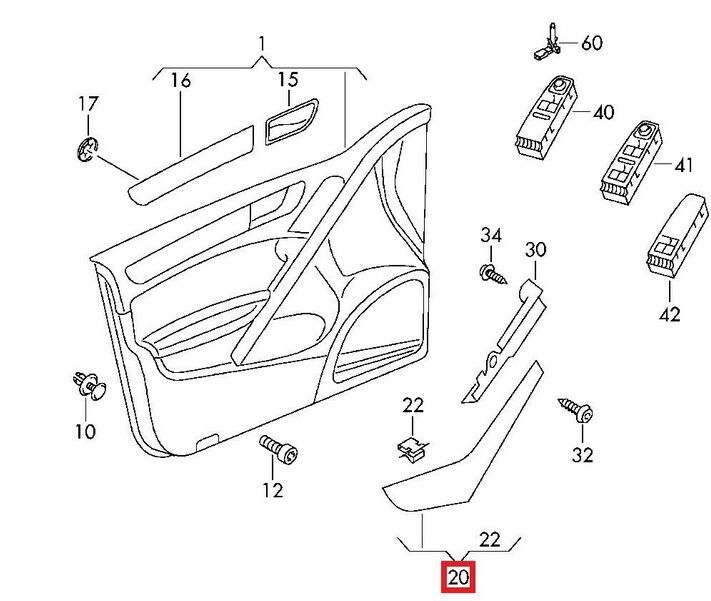 1
16
15
17
60
40
41
34
30
42
10
22
32
12
22
20