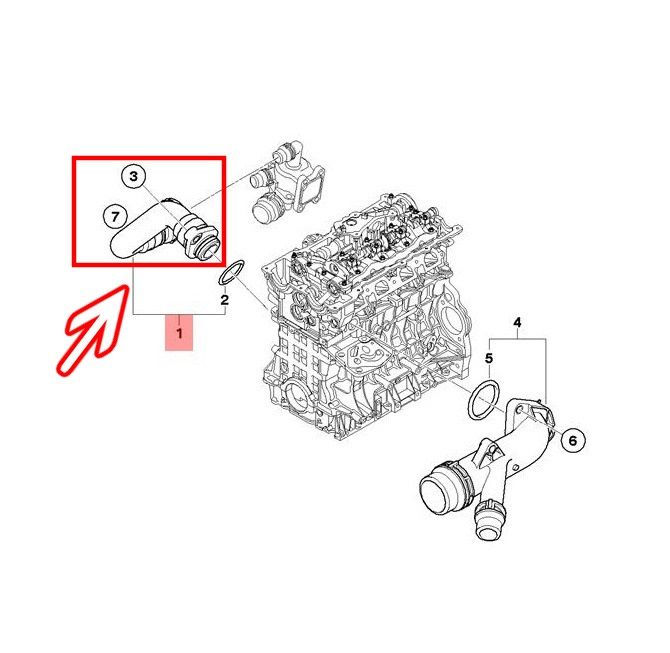 3
7
2
1
4
5
6