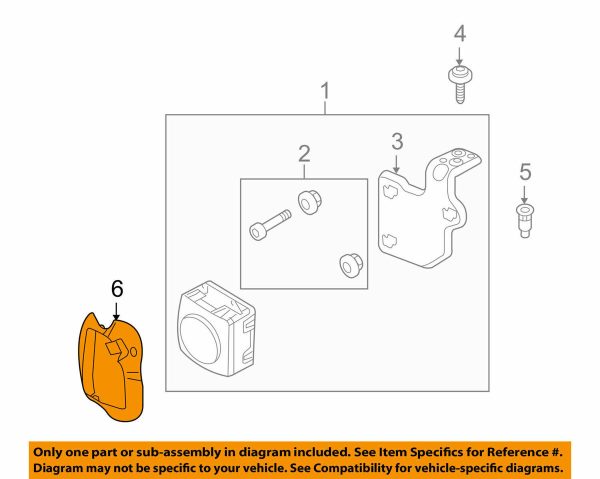 4

1

3

2

5

6

Only one part or sub-assembly in diagram included. See Item Specifics for Reference #. Diagram may not be specific to your vehicle. See Compatibility for vehicle-specific diagrams.