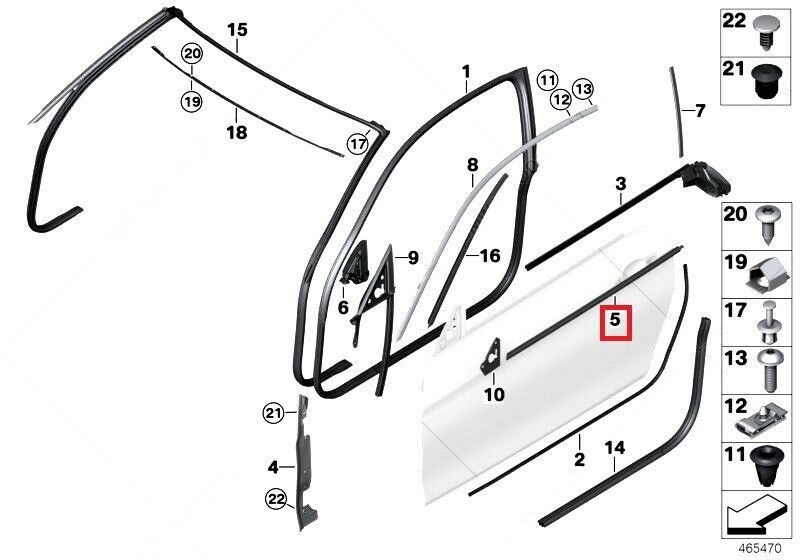 15
20
19
18
17
1
11
12
13
7
8
3
9
16
6
5
10
21
4
22
2
14
22
21
20
19
17
13
12
11
465470