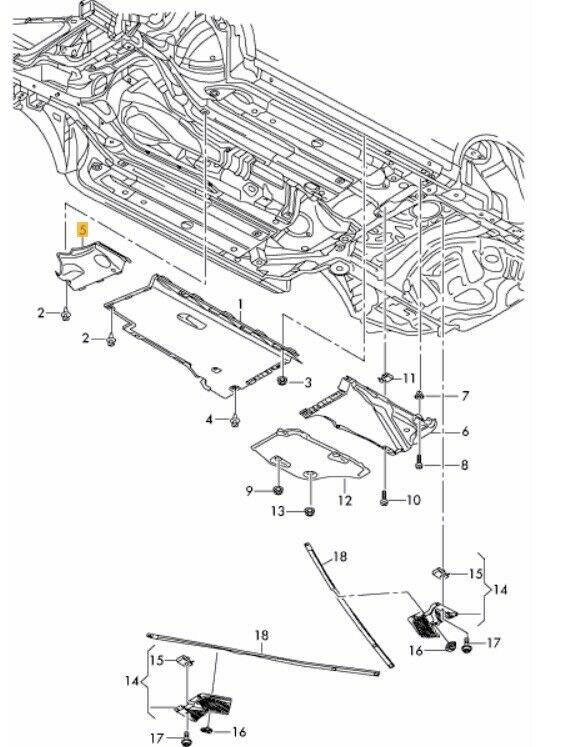 5
2
2
1
3
4
11
7
6
8
9
12
13
10
18
15
14
16
17
18
15
14
17
16