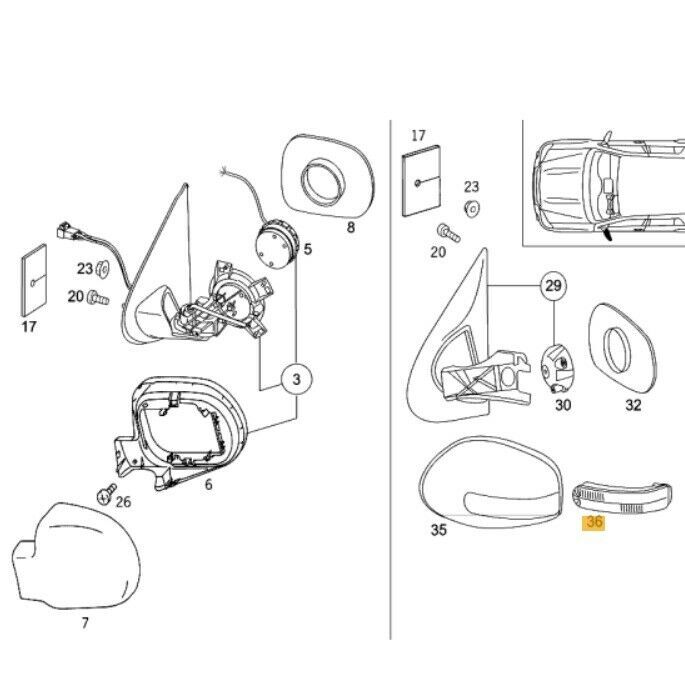 8
5
23
20
17
3
6
26
7
17
23
20
29
30
32
35
36