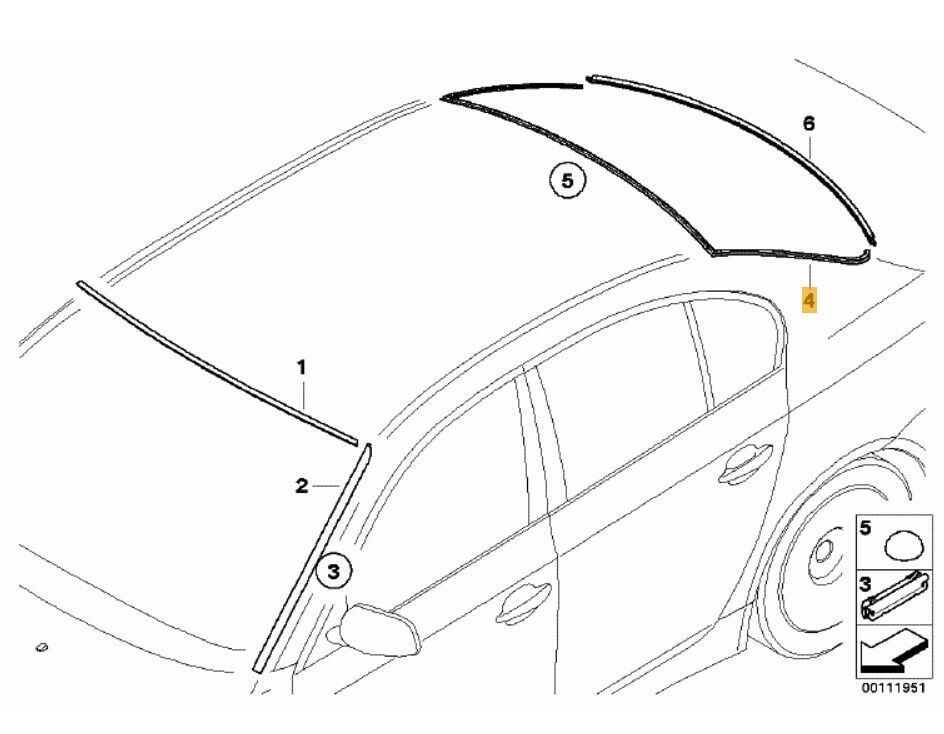 6
5
4
1
2
3
5
3
00111951