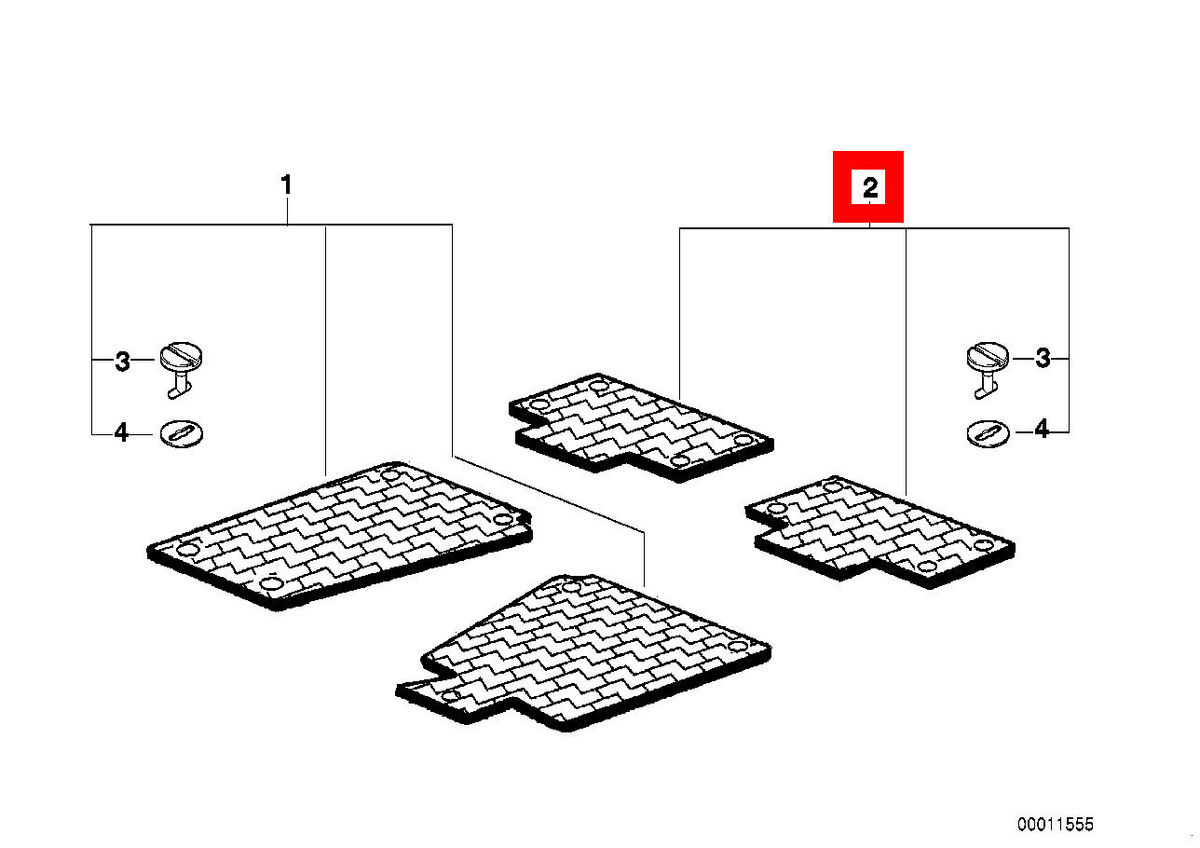 1

2

3

4

3

4

00011555