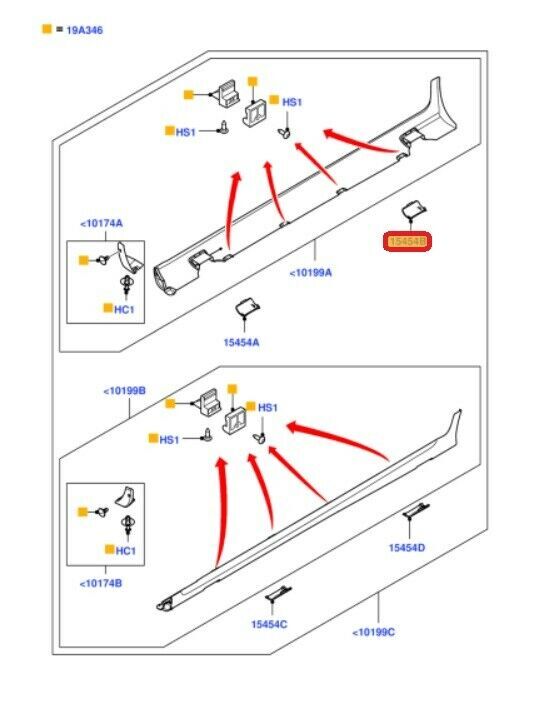 = 19A346

HS1

HS1

<10174A

HC1

15454B

<10199A

15454A

<10199B

HS1

HS1

HC1

<10174B

15454D

15454C

<10199C