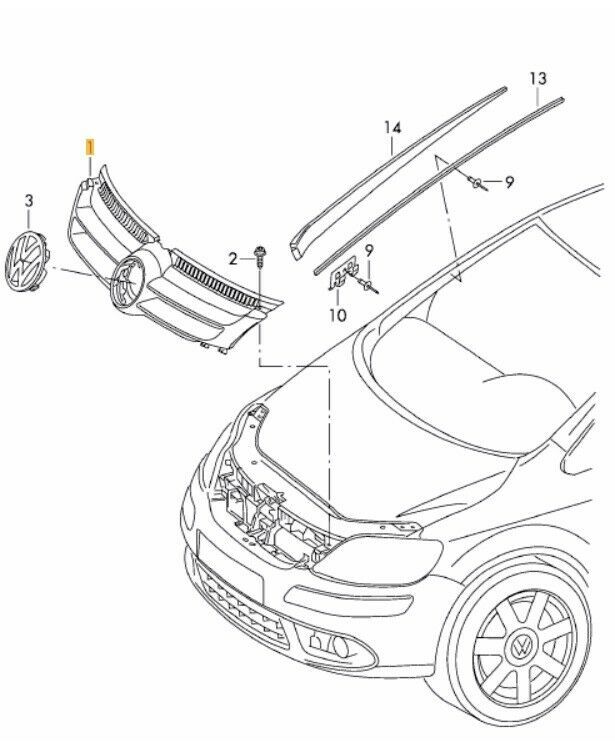 13
14
1
9
3
2
9
10