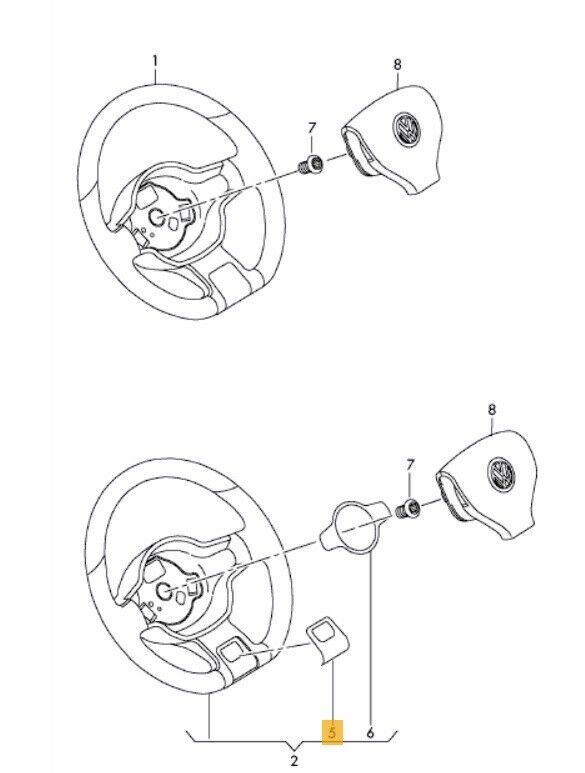 1
8
7
8
7
5
6
2