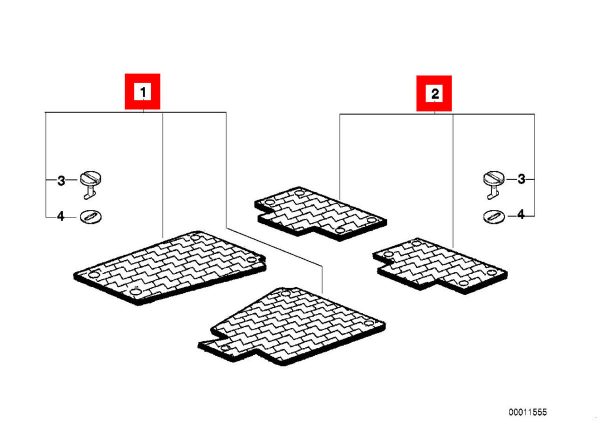 1
2
3
4
3
4
00011555