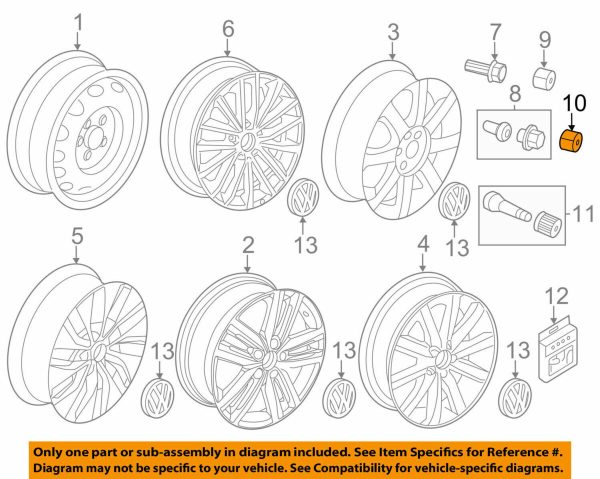 1
6
3
7
9
8
10
11
13
13
5
2
4
12
13
13
13

Only one part or sub-assembly in diagram included. See Item Specifics for Reference #. Diagram may not be specific to your vehicle. See Compatibility for vehicle-specific diagrams.