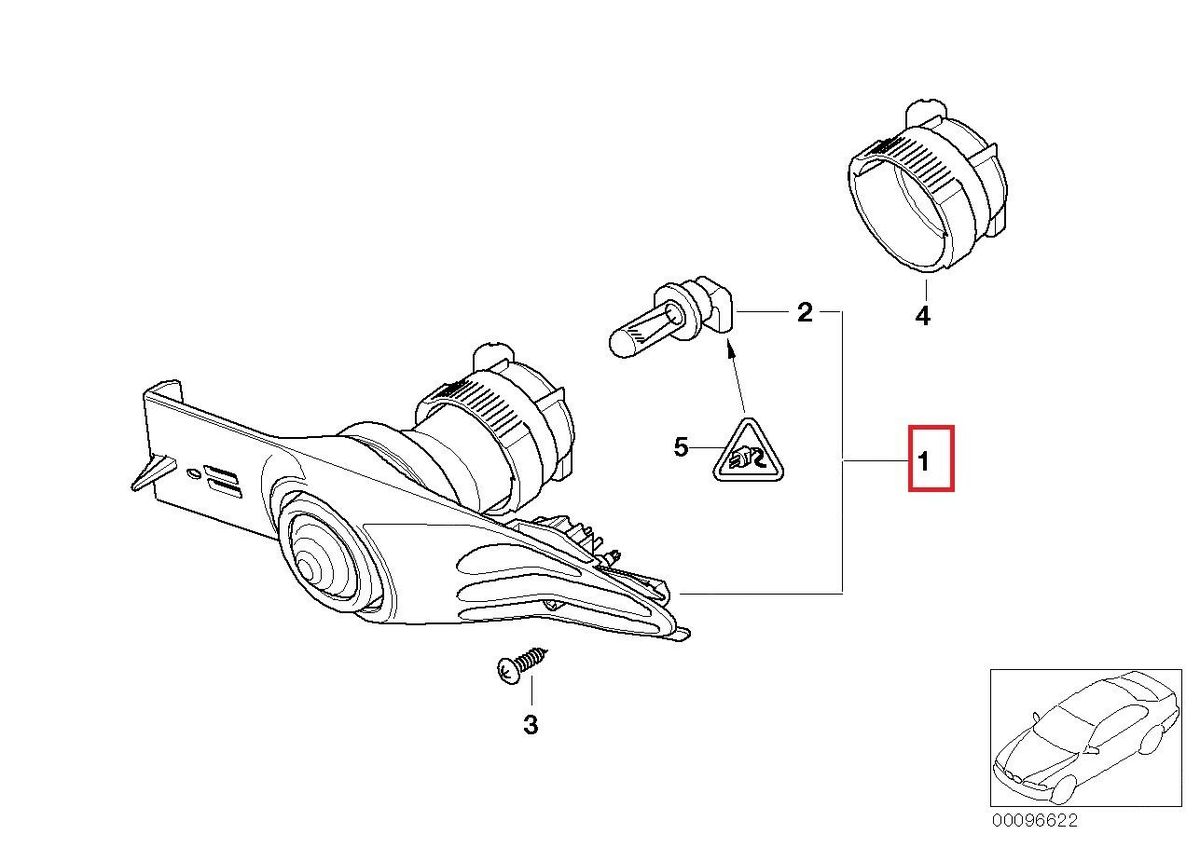 4

2

5

1

3

00096622