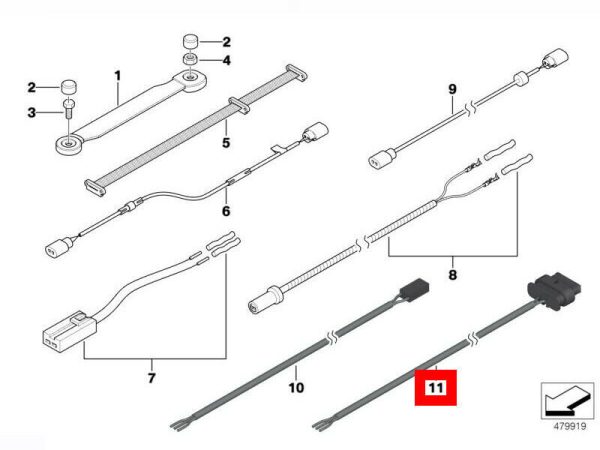 2
4
1
2
3
5
9
6
8
7
10
11
479919