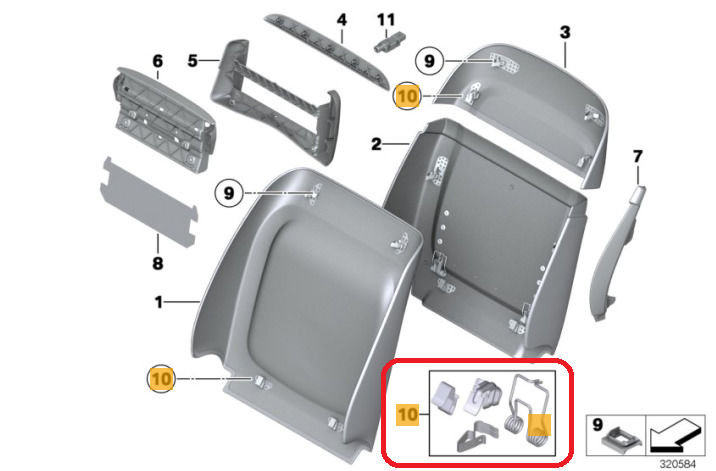 4
11
3
6
5
9
10
2
7
9
8
1
10
10
9
320584