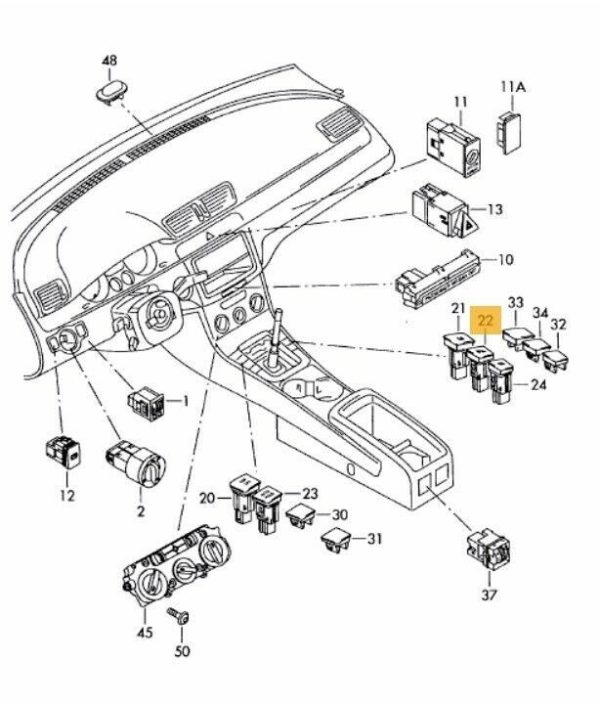 48
11
11A
13
10
21
22
33
34
32
24
1
12
2
20
23
30
31
37
45
50