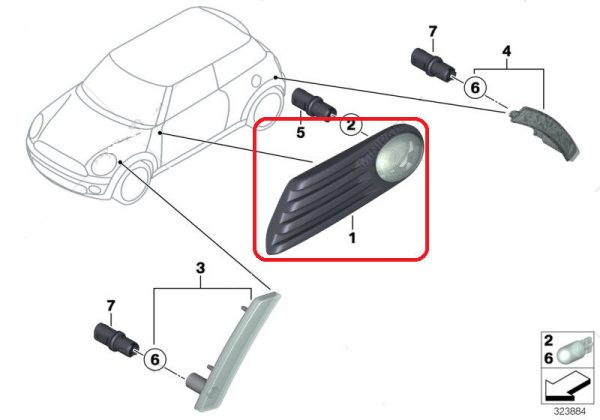 7
4
6
5
2
1
3
7
6
2
6
323884