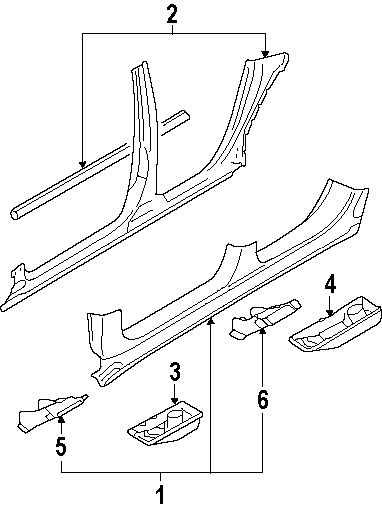 2
4
3
6
5
1