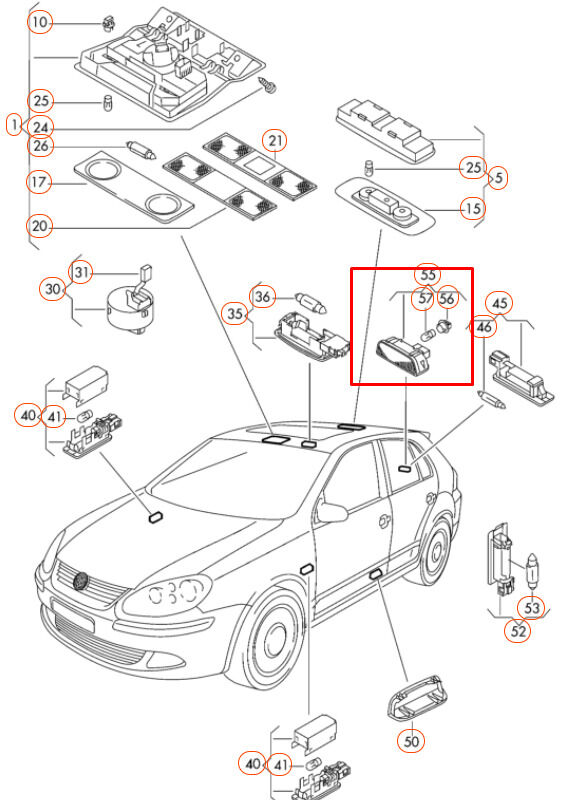 10
25
1
24
26
17
20
21
25
5
15
31
30
36
35
55
57
56
45
46
40
41
53
52
50
40
41