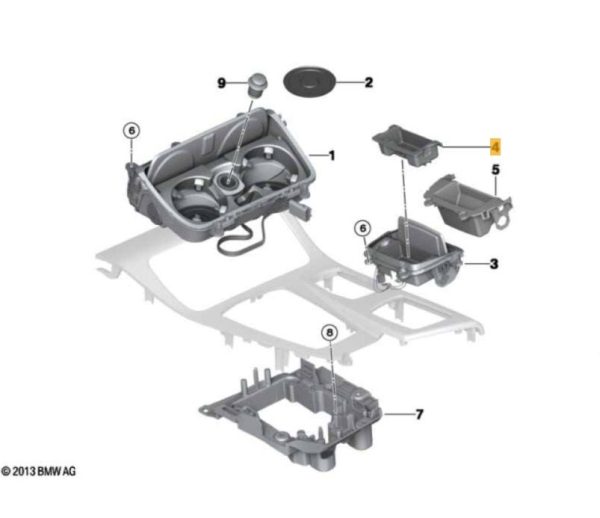 9
2
6
1
4
5
6
3
8
7
© 2013 BMW AG