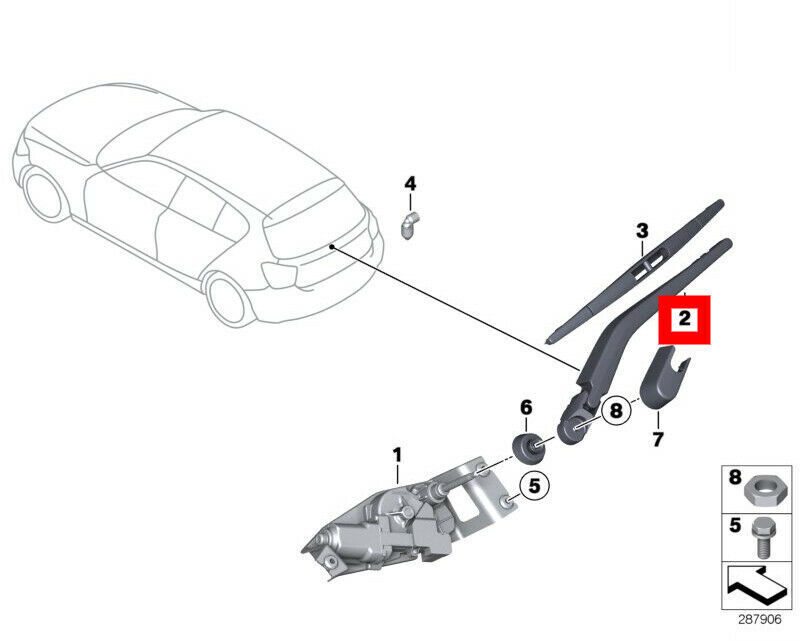 4
3
2
6
8
7
1
5
8
5
287906