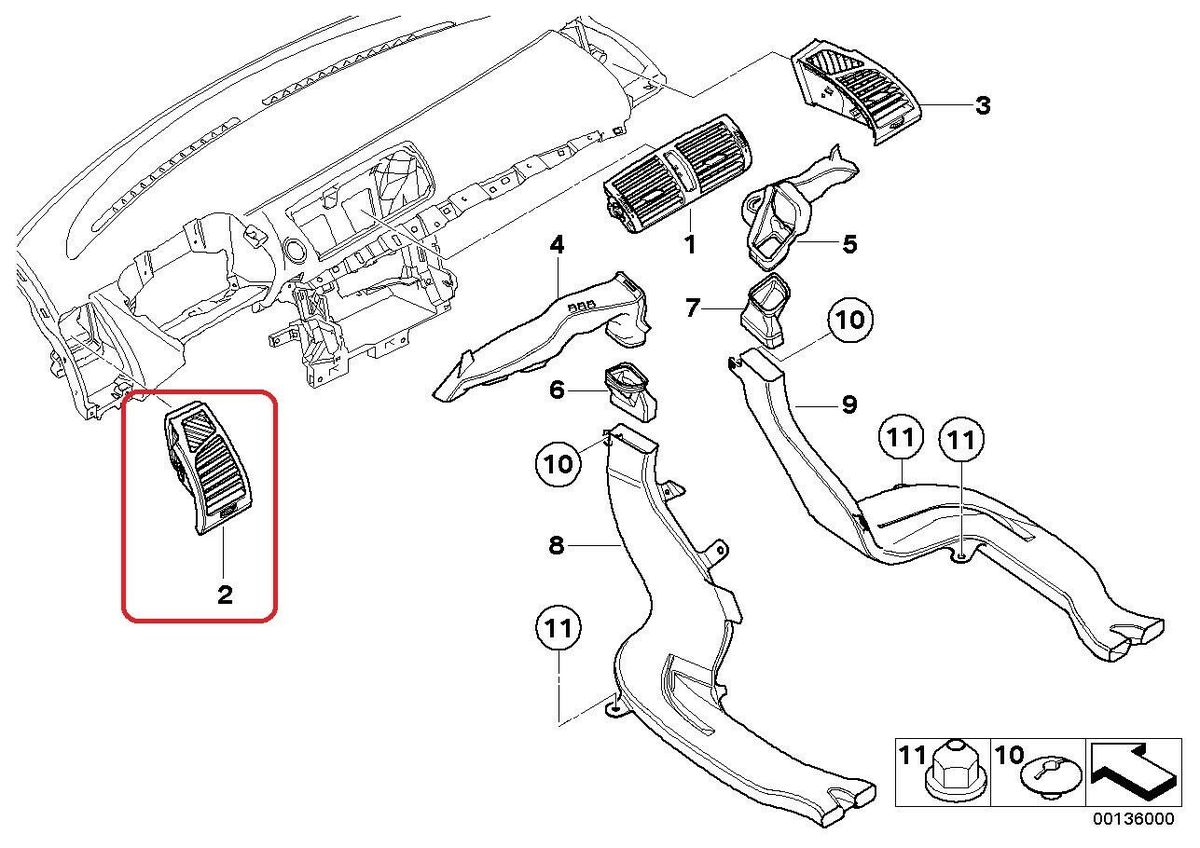 3
1
5
4
7
10
6
9
10
11
11
8
2
11
11
10
00136000