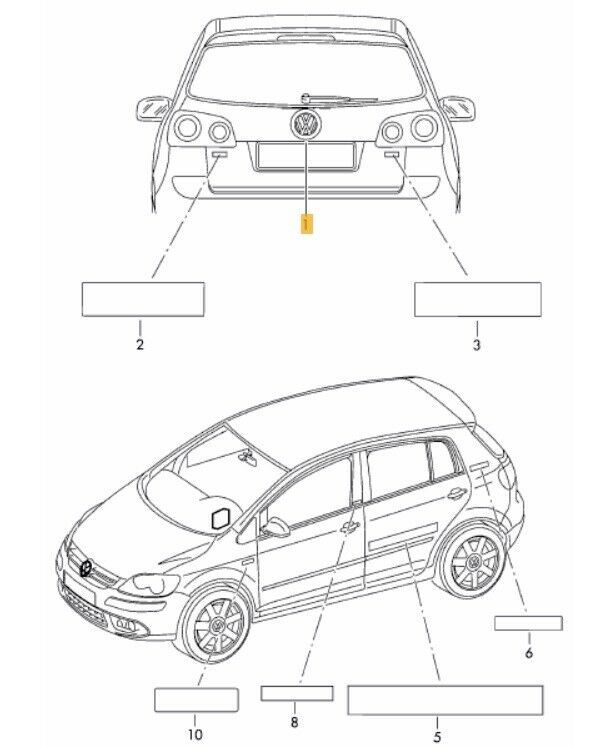 1

2

3

6

10

8

5