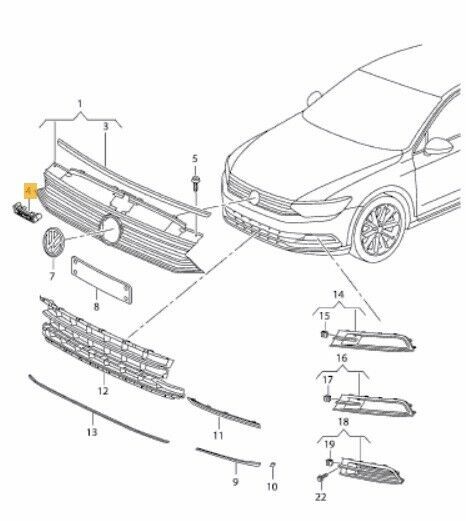 1
3
5
4
7
8
12
13
11
9
10
14
15
16
17
18
19
22