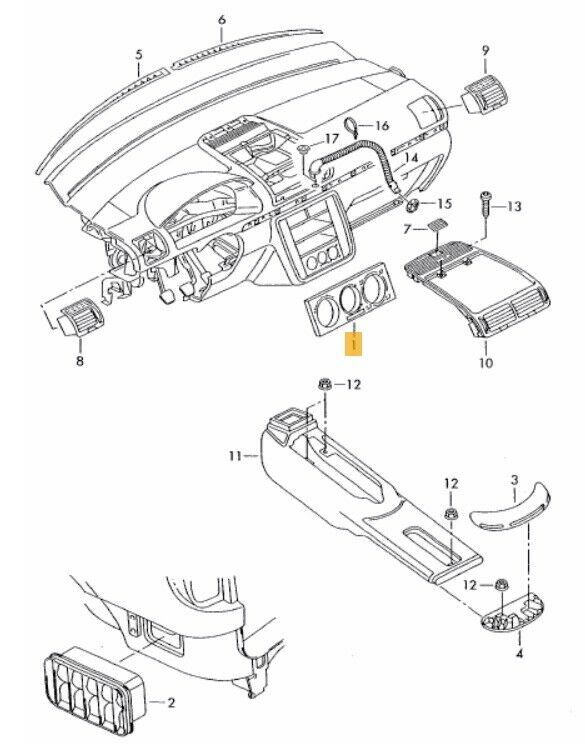 6
5
9
16
17
14
15
13
7
8
1
10
12
11
12
3
12
4
2