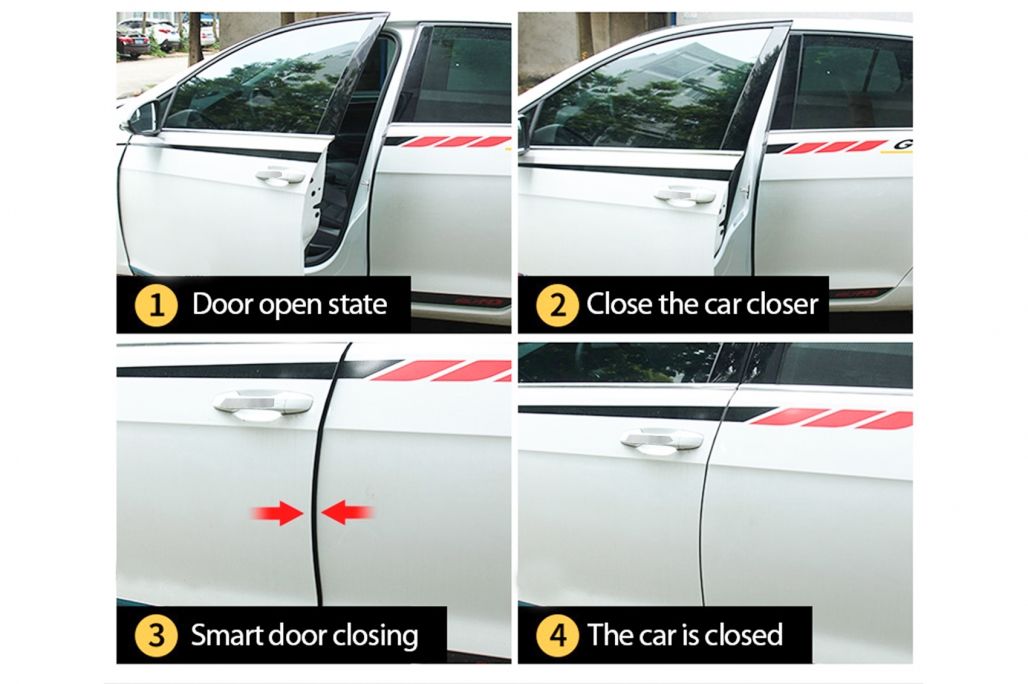 1 Door open state

2 Close the car closer

3 Smart door closing

4 The car is closed