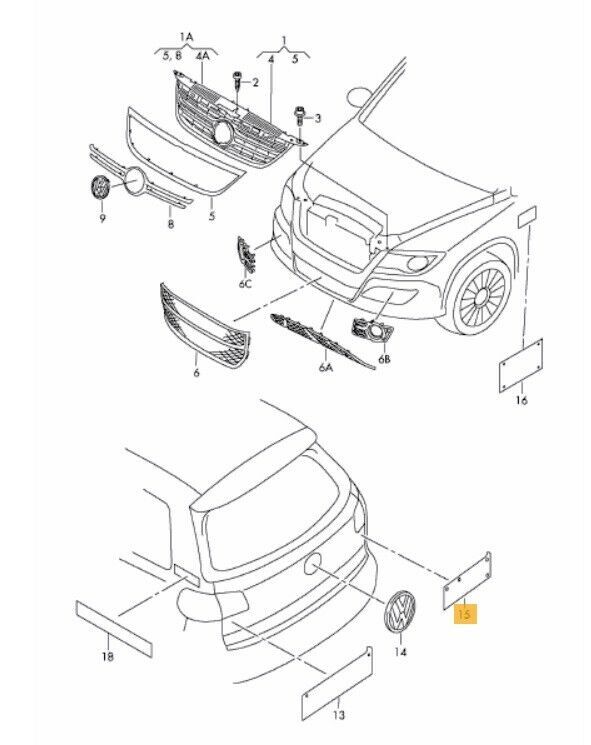 1A
5, 8
4A
1
4
5
2
3
9
8
5
6C
6
6A
6B
16
18
14
15
13