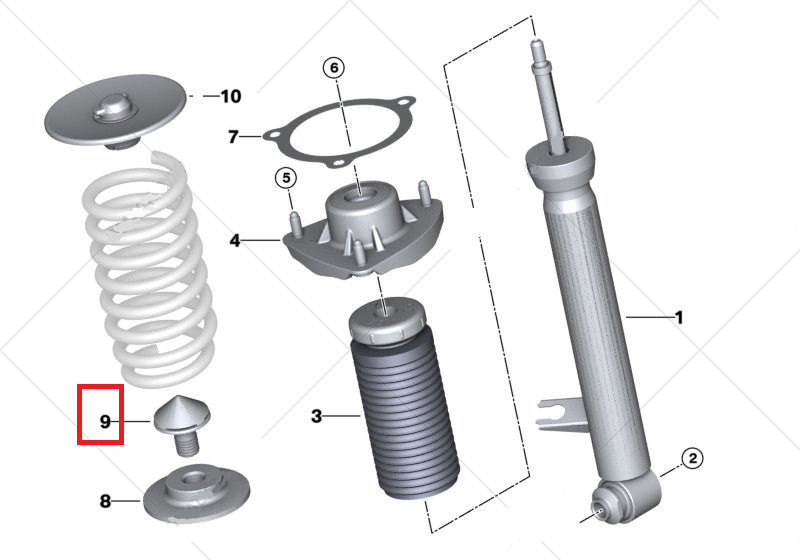 10
6
7
5
4
1
3
9
2
8