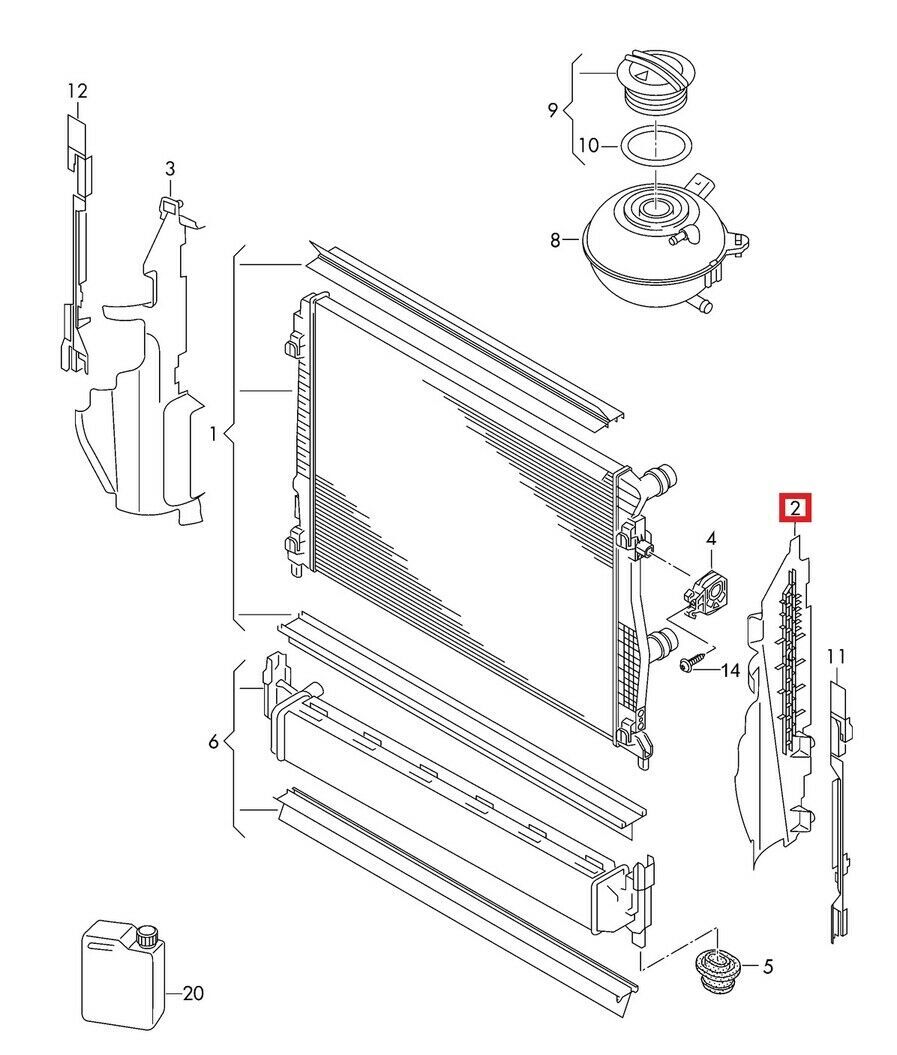 12
3
9
10
8
1
2
4
14
11
6
5
20