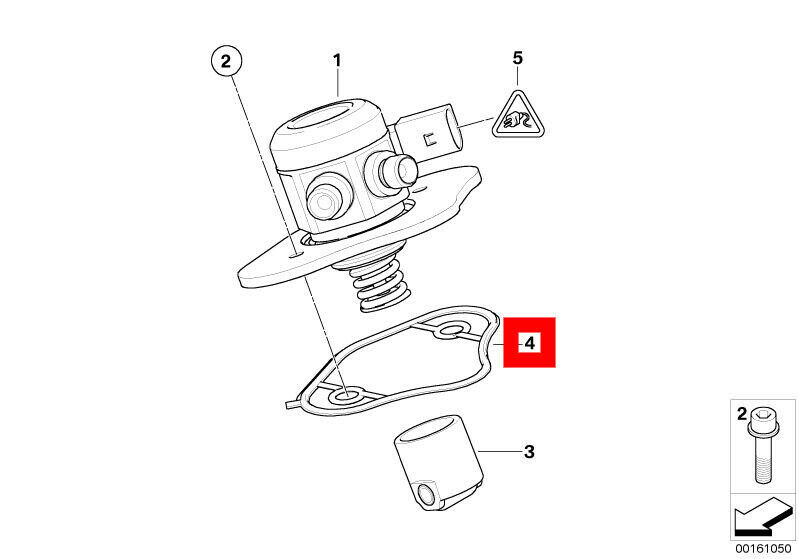 2
1
5
4
3
2
00161050