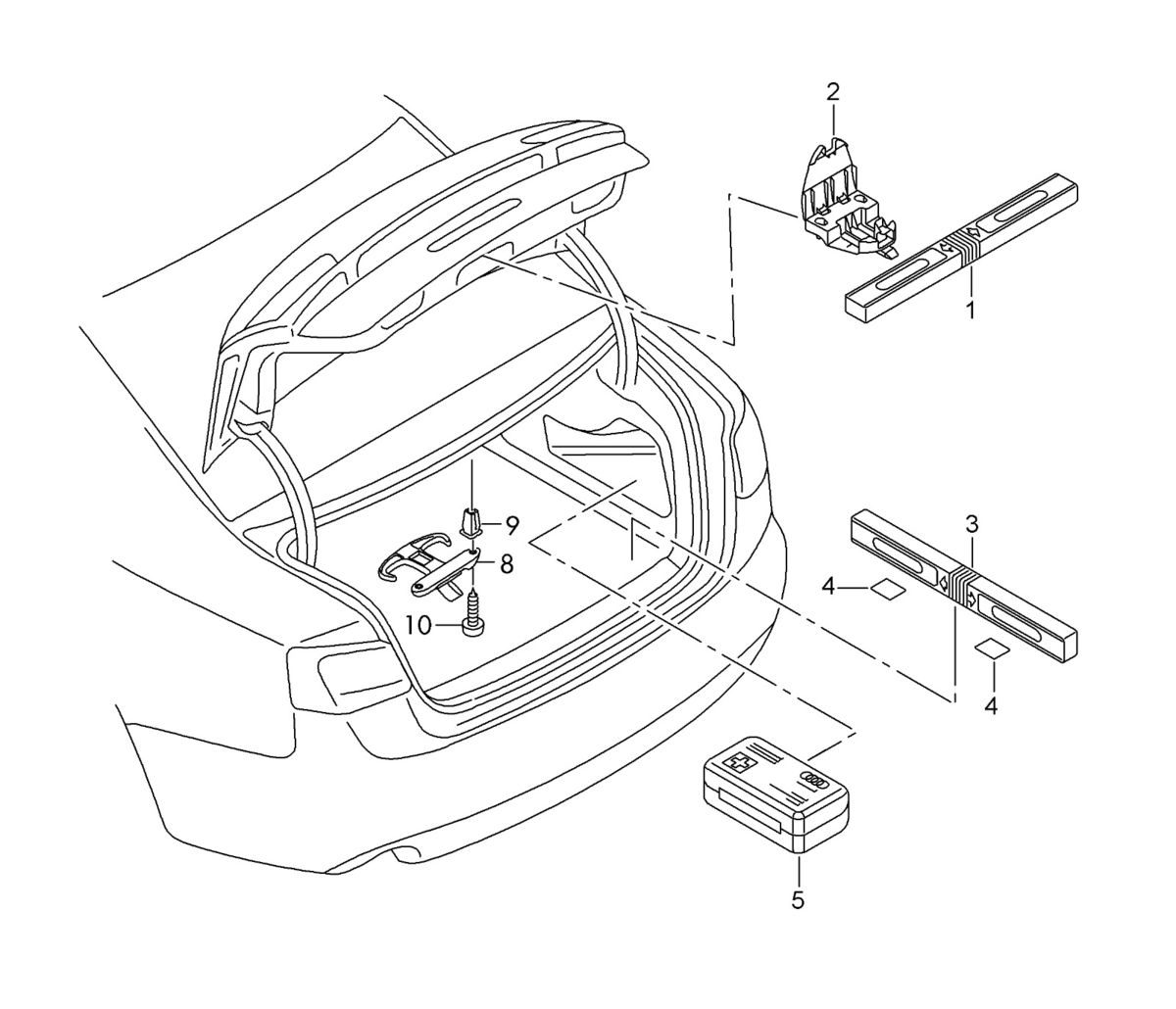 2
1
9
8
10
3
4
4
5