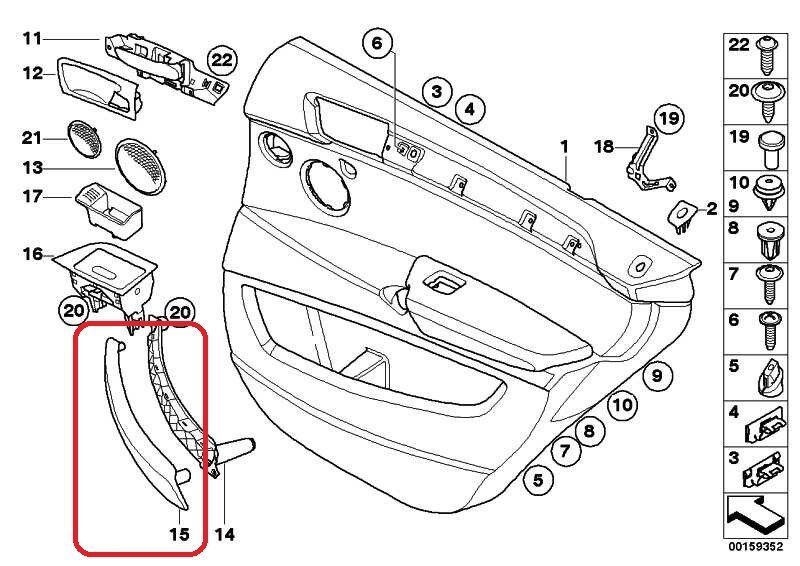 11
12
22
21
13
17
16
20
20
15
14
6
3
4
1
19
18
2
9
10
8
7
5

22
20
19
10
9
8
7
6
5
4
3
00159352