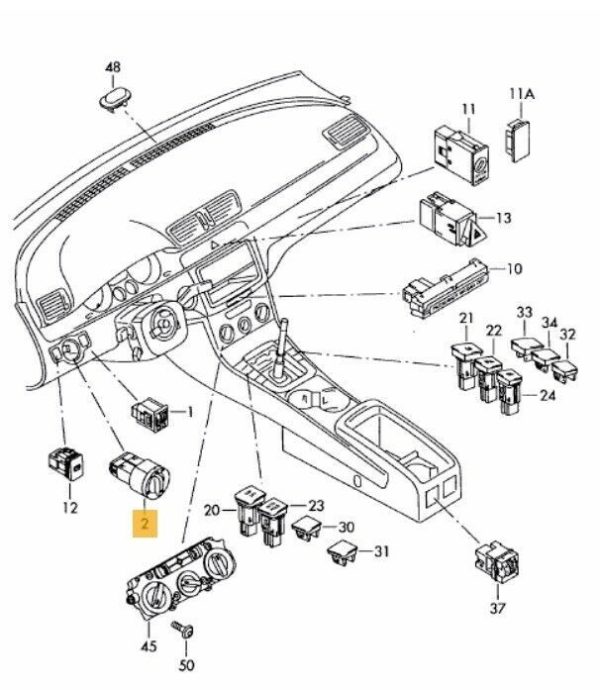 48
11
11A
13
10
21
22
33
34
32
24
1
12
2
20
23
30
31
37
45
50