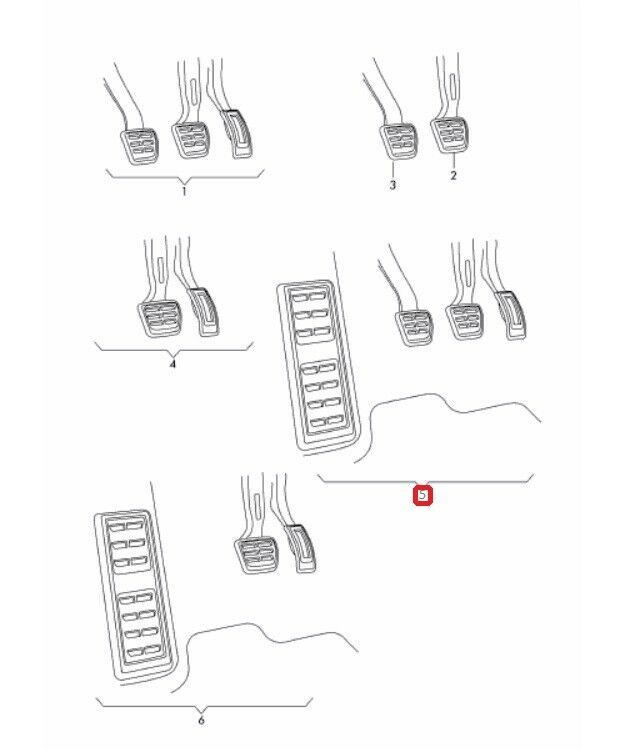 1

3

2

4

5

6